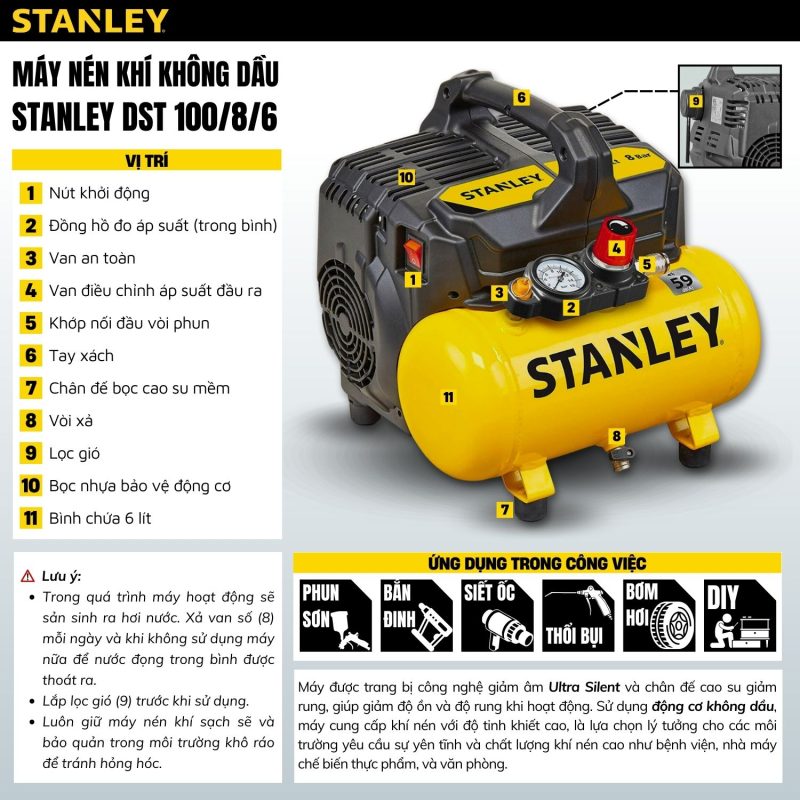 STANLEY

MÁY NÉN KHÍ KHÔNG DẦU STANLEY DST 100/8/6

VỊ TRÍ

1 Nút khởi động
2 Đồng hồ đo áp suất (trong bình)
3 Van an toàn
4 Van điều chỉnh áp suất đầu ra
5 Khớp nối đầu vòi phun
6 Tay xách
7 Chân đế bọc cao su mềm
8 Vòi xả
9 Lọc gió
10 Bọc nhựa bảo vệ động cơ
11 Bình chứa 6 lít

6
9
10
STANLEY
8 Bar
4
5
1
3
2
59
STANLEY
11
8
7

Lưu ý:
• Trong quá trình máy hoạt động sẽ sản sinh ra hơi nước. Xả van số (8) mỗi ngày và khi không sử dụng máy nữa để nước đọng trong bình được thoát ra.
• Lắp lọc gió (9) trước khi sử dụng.
• Luôn giữ máy nén khí sạch sẽ và bảo quản trong môi trường khô ráo để tránh hỏng hóc.

ỨNG DỤNG TRONG CÔNG VIỆC

PHUN SƠN
BẮN ĐINH
SIẾT ỐC
THỔI BỤI
BƠM HƠI
DIY

Máy được trang bị công nghệ giảm âm Ultra Silent và chân đế cao su giảm rung, giúp giảm độ ồn và độ rung khi hoạt động. Sử dụng động cơ không dầu, máy cung cấp khí nén với độ tinh khiết cao, là lựa chọn lý tưởng cho các môi trường yêu cầu sự yên tĩnh và chất lượng khí nén cao như bệnh viện, nhà máy chế biến thực phẩm, và văn phòng.